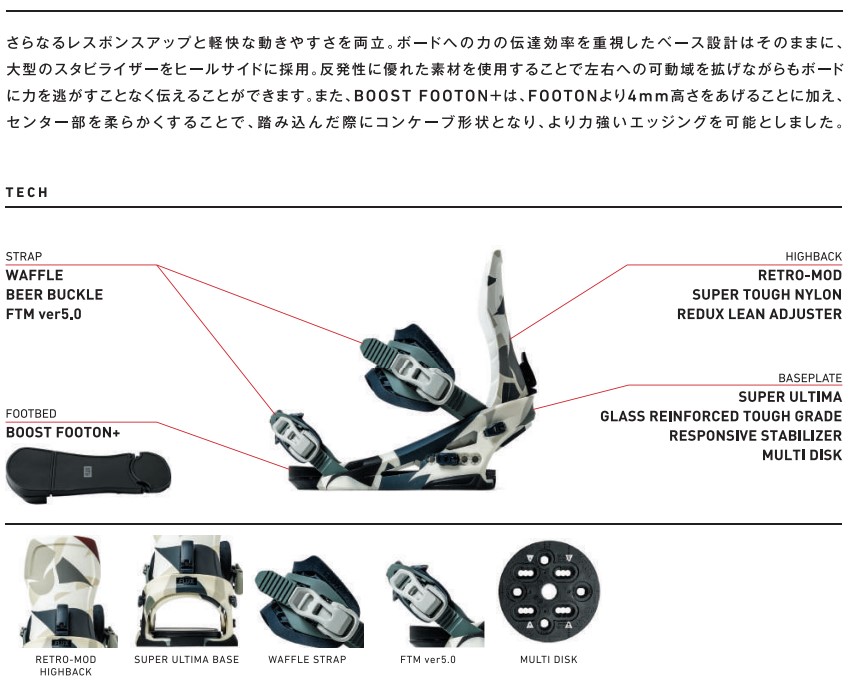 さらなるレスポンスアップと軽快な動きやすさを両立。ボードへの力の伝達効率を重視したベース設計はそのままに、大型のスタビライザーをヒールサイドに採用。反発性に優れた素材を使用することで左右への可動域を拡げながらもボードに力を逃がすことなく伝えることができます。また、BOOST FOOTON+は、FOOTONより4mm高さをあげることに加え、センター部を柔らかくすることで、踏み込んだ際にコンケーブ形状となり、より力強いエッジングを可能としました。

TECH

STRAP
WAFFLE
BEER BUCKLE
FTM ver5.0

FOOTBED
BOOST FOOTON+

HIGHBACK
RETRO-MOD
SUPER TOUGH NYLON
REDUX LEAN ADJUSTER

BASEPLATE
SUPER ULTIMA
GLASS REINFORCED TOUGH GRADE
RESPONSIVE STABILIZER
MULTI DISK

RETRO-MOD HIGHBACK

SUPER ULTIMA BASE

WAFFLE STRAP

FTM ver5.0

MULTI DISK